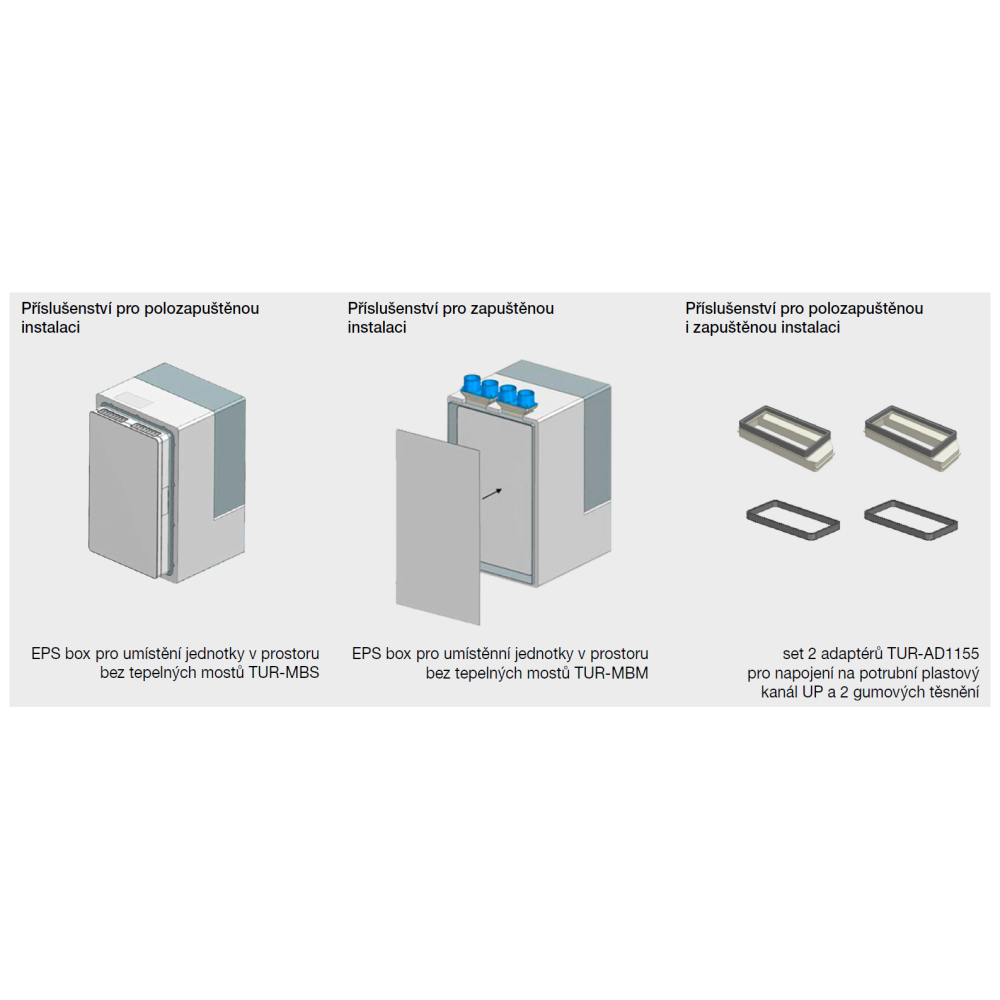 Příslušenství pro polozapuštěnou instalaci

EPS box pro umístění jednotky v prostoru bez tepelných mostů TUR-MBS

Příslušenství pro zapuštěnou instalaci

EPS box pro umístěnní jednotky v prostoru bez tepelných mostů TUR-MBM

Příslušenství pro polozapuštěnou i zapuštěnou instalaci

set 2 adaptérů TUR-AD1155 pro napojení na potrubní plastový kanál UP a 2 gumových těsnění