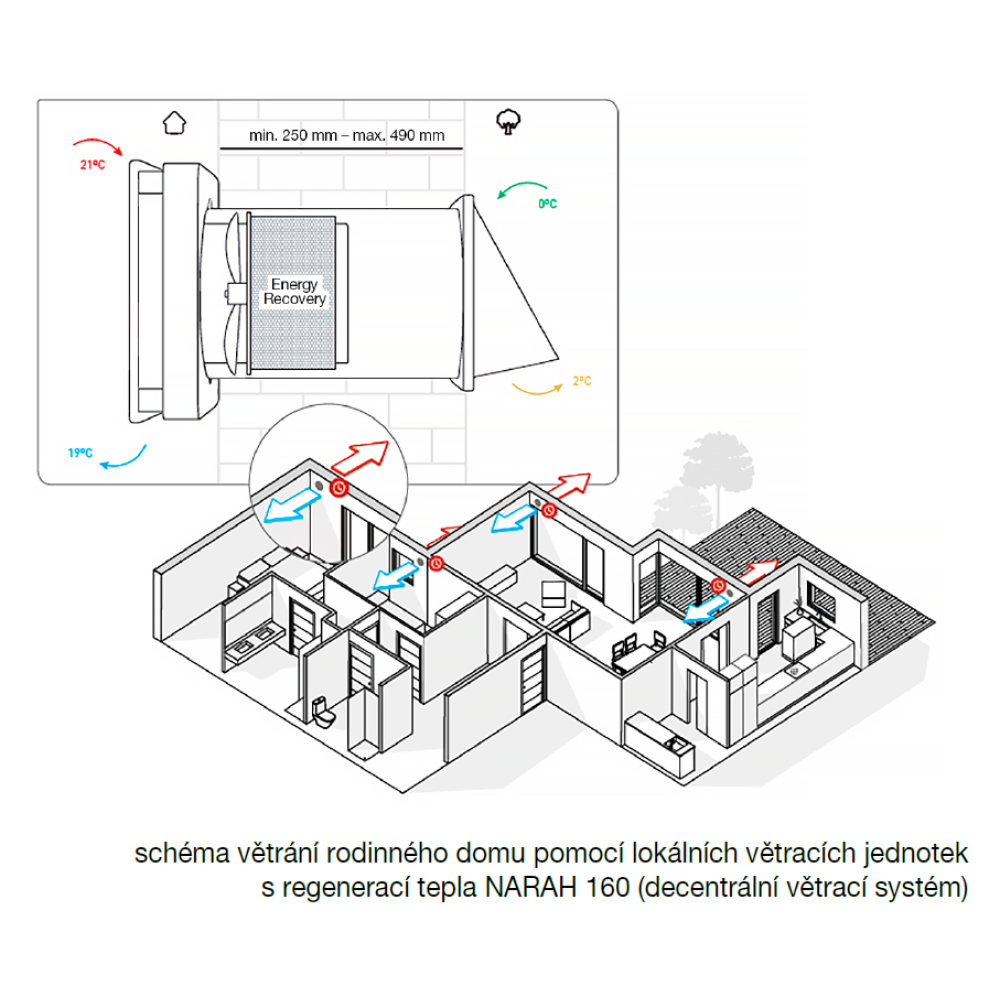 min. 250 mm – max. 490 mm

21ºC

0ºC

Energy Recovery

2ºC

19ºC

schéma větrání rodinného domu pomocí lokálních větracích jednotek s regenerací tepla NARAH 160 (decentrální větrací systém)