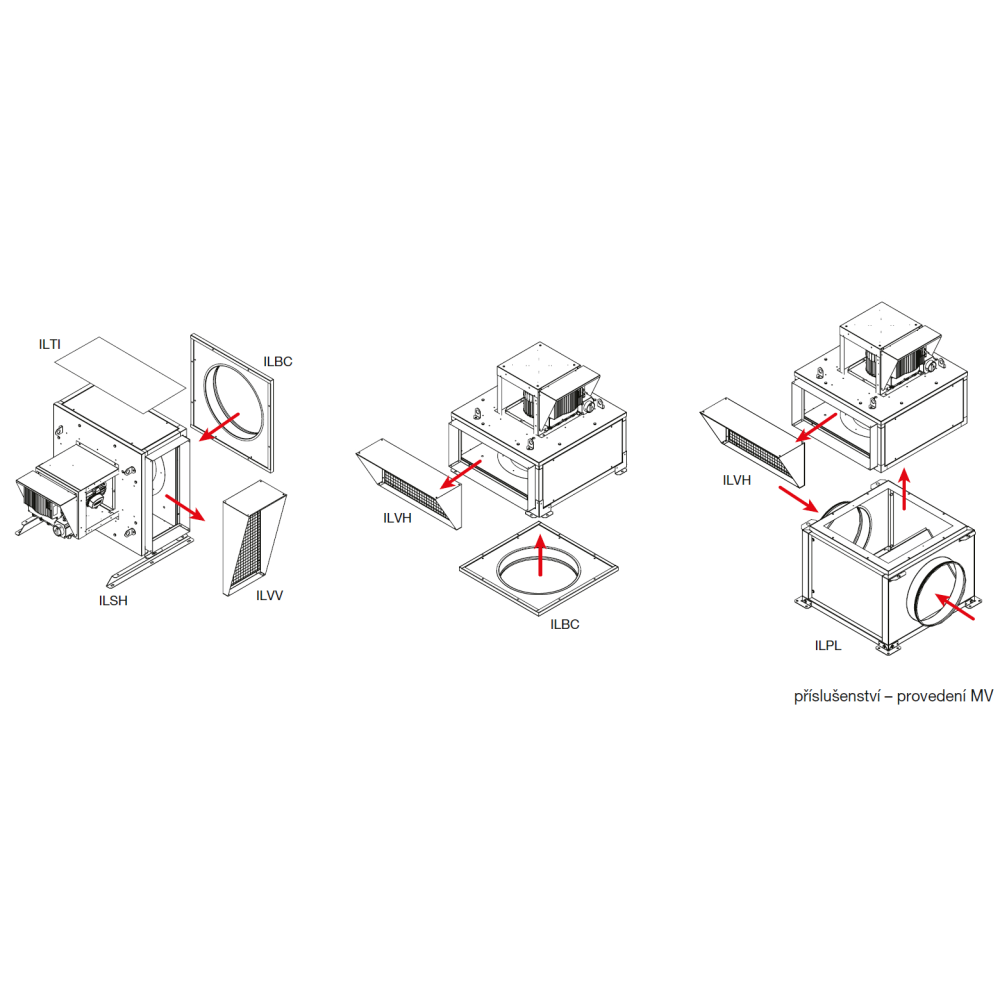 ILTI

ILBC

ILSH

ILVV

ILVH

ILBC

ILVH

ILPL

příslušenství – provedení MV