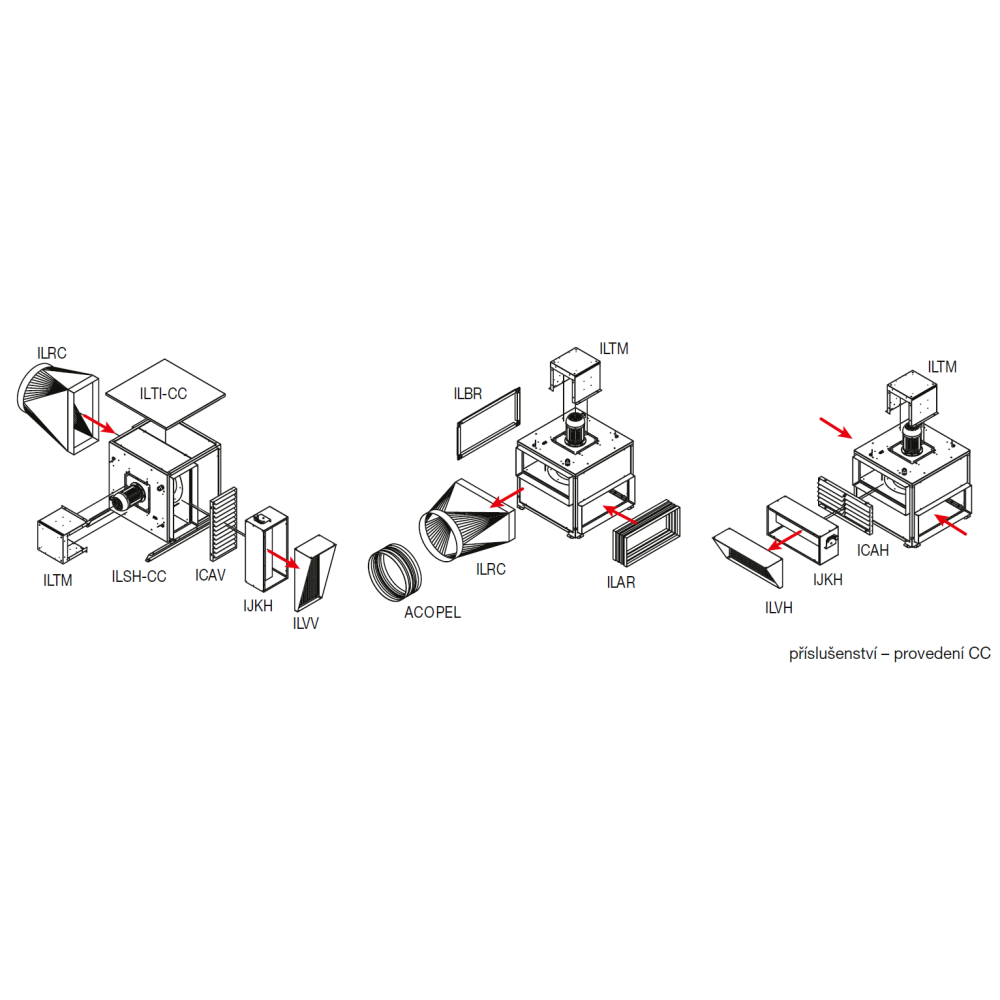 ILRC

ILTI-CC

ILTM

ILSH-CC

ICAV

IJKH

ILVV

ILTM

ILBR

ILRC

ACOPEL

ILAR

ILTM

ICAH

IJKH

ILVH

příslušenství – provedení CC