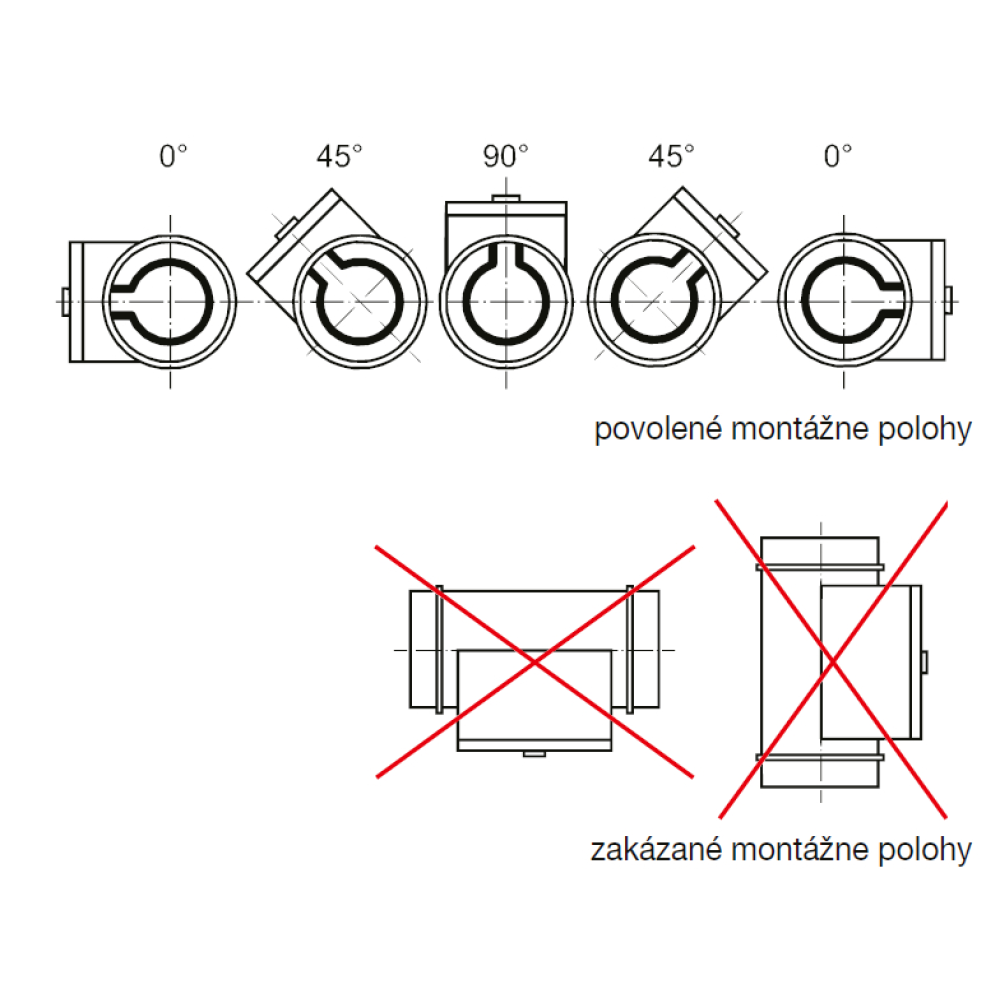 0°
45°
90°
45°
0°

povolené montážne polohy

zakázané montážne polohy