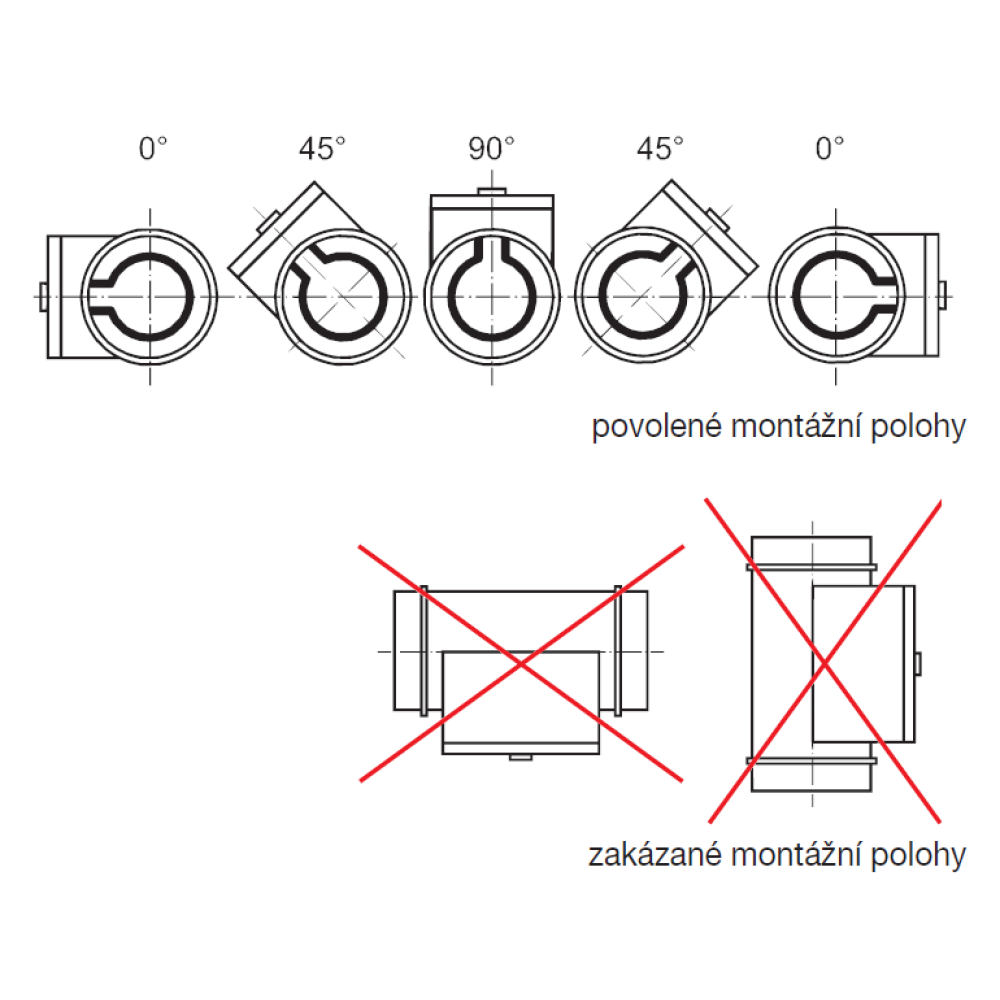 0°
45°
90°
45°
0°

povolené montážní polohy

zakázané montážní polohy